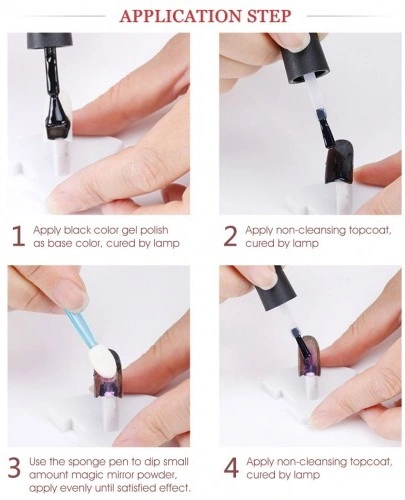 APPLICATION STEP

1 Apply black color gel polish as base color, cured by lamp

2 Apply non-cleansing topcoat, cured by lamp

3 Use the sponge pen to dip small amount magic mirror powder, apply evenly until satisfied effect.

4 Apply non-cleansing topcoat, cured by lamp